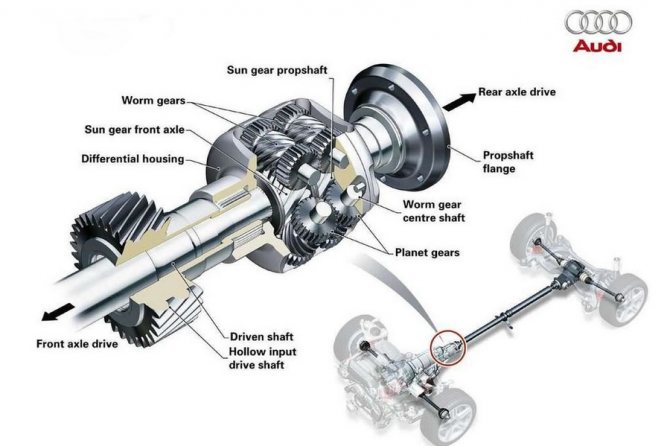 Audi

Sun gear propshaft

Worm gears

Sun gear front axle

Differential housing

Rear axle drive

Propshaft flange

Worm gear centre shaft

Planet gears

Front axle drive

Driven shaft

Hollow input drive shaft