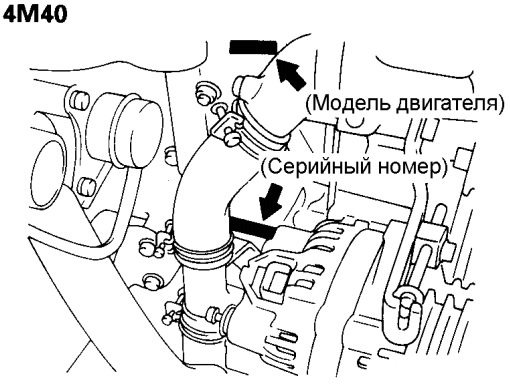 4M40

(Модель двигателя)

(Серийный номер)