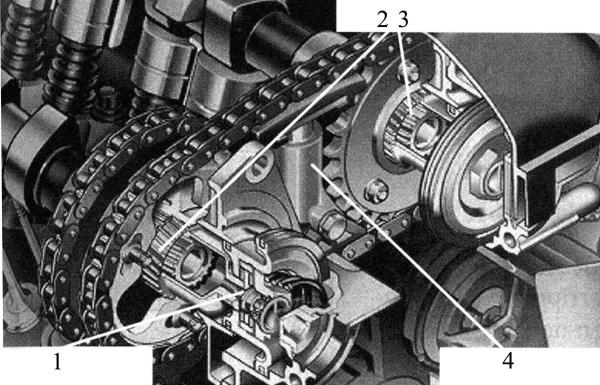 2 3

1

4