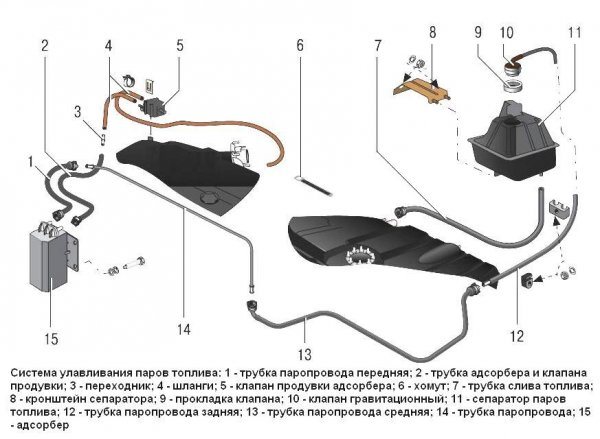 2
4
5
6
7
8
9
10
11
3
1
15
14
13
12

Система улавливания паров топлива: 1 - трубка паропровода передняя; 2 - трубка адсорбера и клапана продувки; 3 - переходник; 4 - шланги; 5 - клапан продувки адсорбера; 6 - хомут; 7 - трубка слива топлива; 8 - кронштейн сепаратора; 9 - прокладка клапана; 10 - клапан гравитационный; 11 - сепаратор паров топлива; 12 - трубка паропровода задняя; 13 - трубка паропровода средняя; 14 - трубка паропровода; 15 - адсорбер