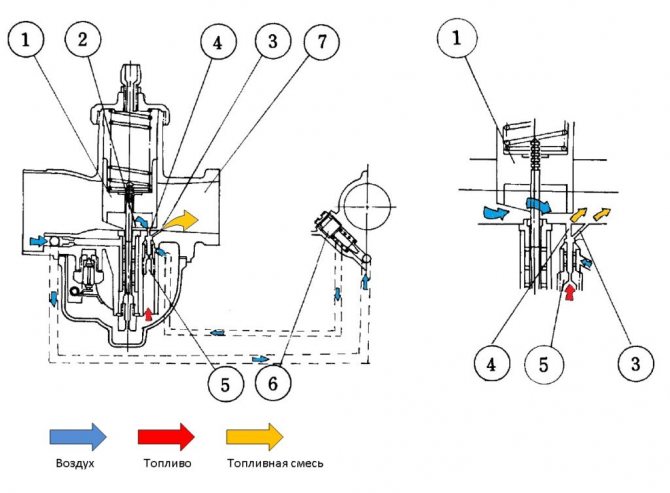 1
2
4
3
7
5
6
1
4
5
3

Воздух
Топливо
Топливная смесь