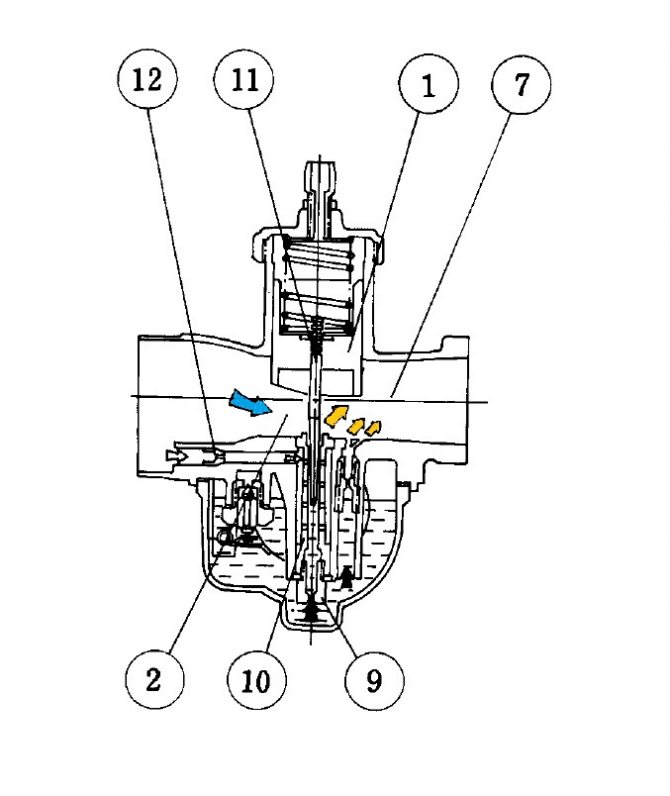 12
11
1
7
2
10
9